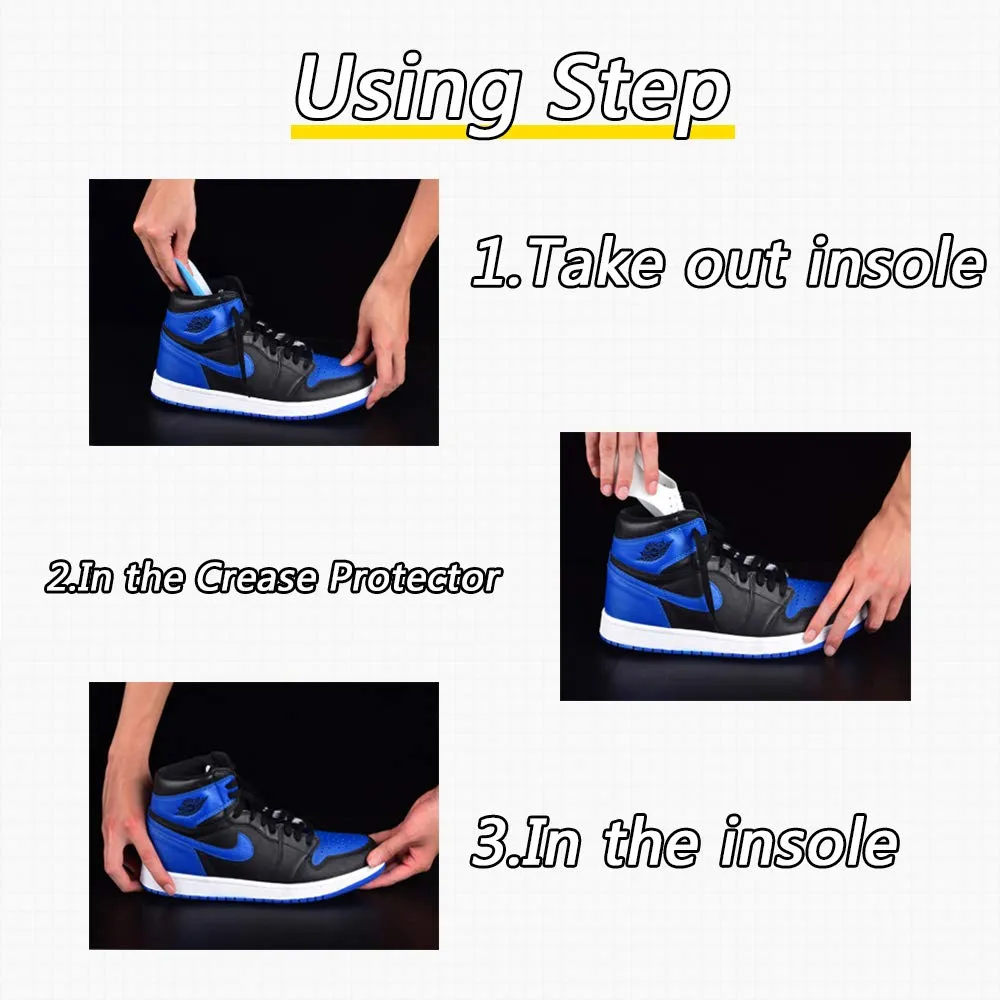 Using Step

1.Take out insole

2.In the Crease Protector

3.In the insole